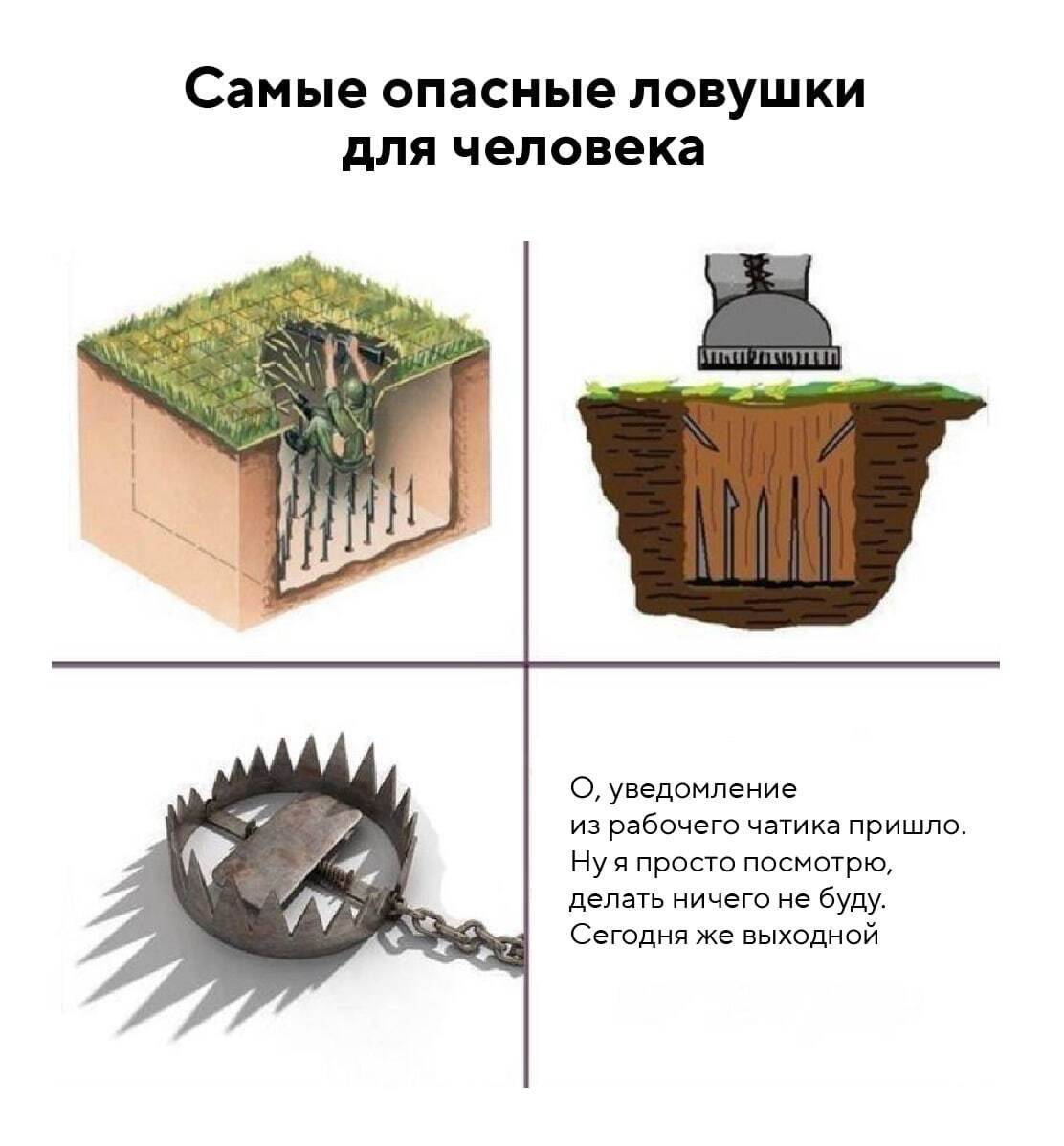 Самые опасные ловушки для человека

О, уведомление
из рабочего чатика пришло.
Ну я просто посмотрю,
делать ничего не буду.
Сегодня же выходной